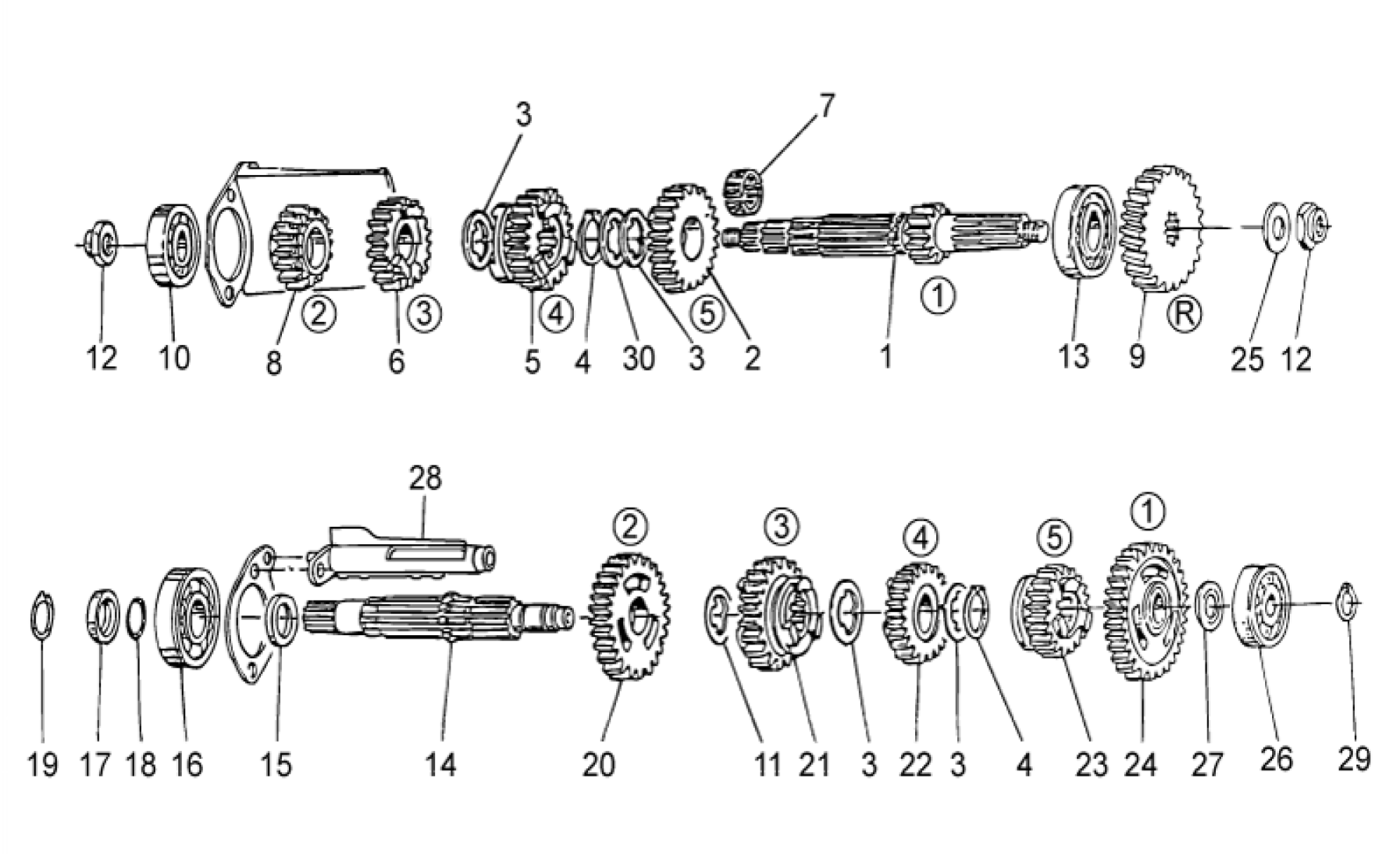 3
7
②
③
④
⑤
①
Ⓡ
12 10 8 6 5 4 30 3 2 1 13 9 25 12

28
②
③
④
⑤
①
19 17 18 16 15 14 20 11 21 3 22 3 4 23 24 27 26 29